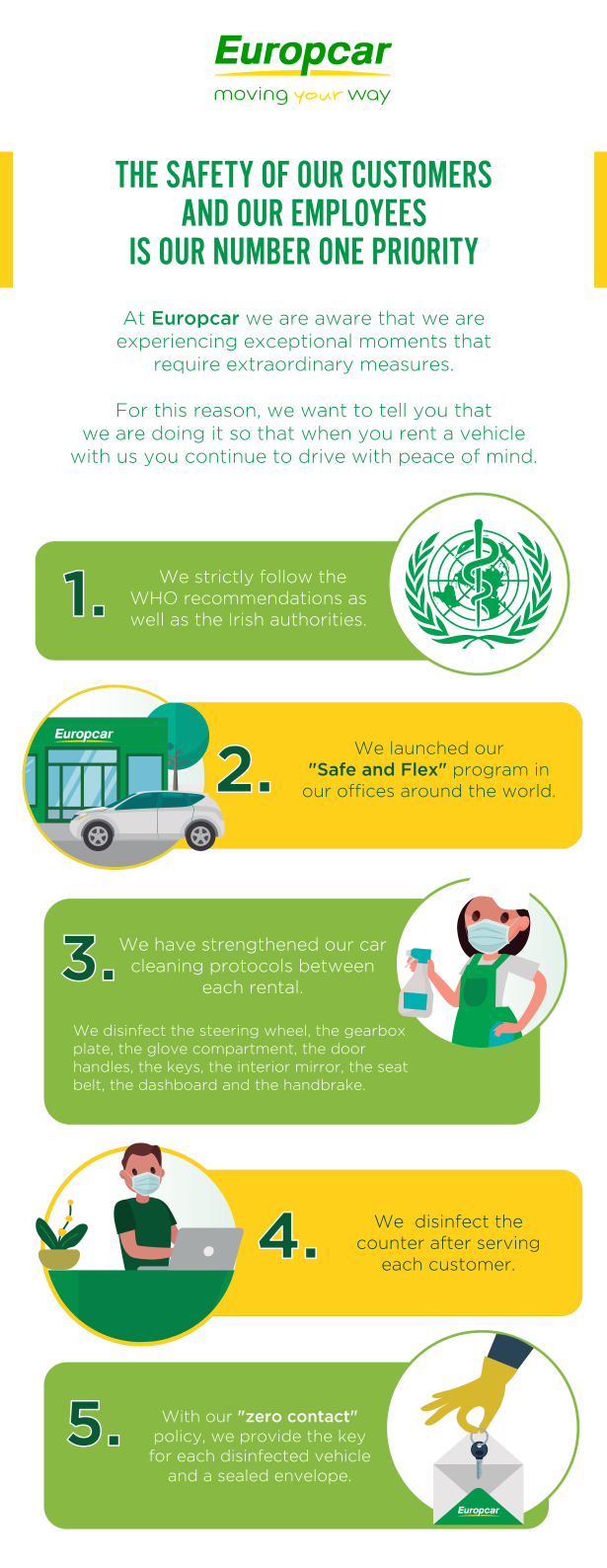 Europcar
moving your way

THE SAFETY OF OUR CUSTOMERS AND OUR EMPLOYEES IS OUR NUMBER ONE PRIORITY

At Europcar we are aware that we are experiencing exceptional moments that require extraordinary measures.

For this reason, we want to tell you that we are doing it so that when you rent a vehicle with us you continue to drive with peace of mind.

1. We strictly follow the WHO recommendations as well as the Irish authorities.

Europcar

2. We launched our "Safe and Flex" program in our offices around the world.

3. We have strengthened our car cleaning protocols between each rental.

We disinfect the steering wheel, the gearbox plate, the glove compartment, the door handles, the keys, the interior mirror, the seat belt, the dashboard and the handbrake.

4. We disinfect the counter after serving each customer.

5. With our "zero contact" policy, we provide the key for each disinfected vehicle and a sealed envelope.

Europcar